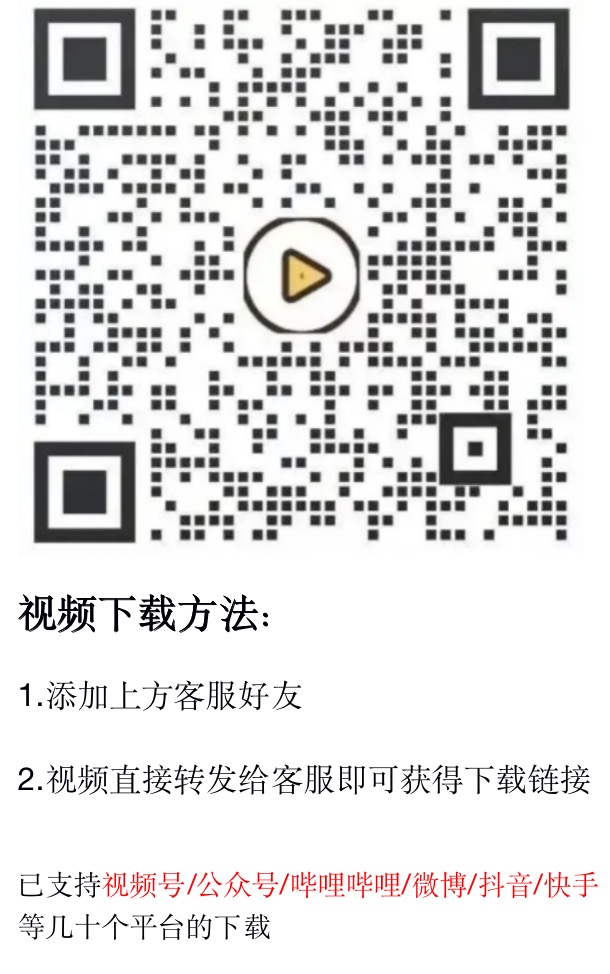 视频下载方法:

1.添加上方客服好友

2.视频直接转发给客服即可获得下载链接

已支持视频号/公众号/哔哩哔哩/微博/抖音/快手等几十个平台的下载